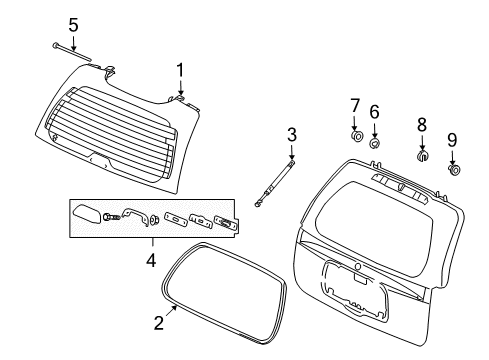 5
1
7
6
8
9
3
4
2