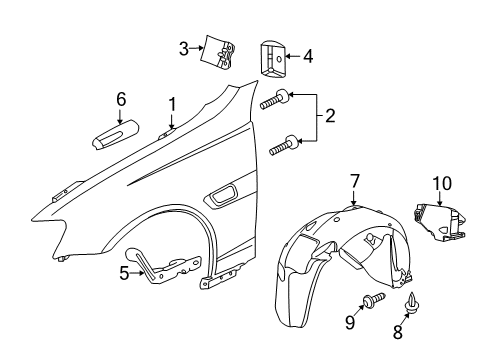 3
4
6
1
2
7
10
5
9
8