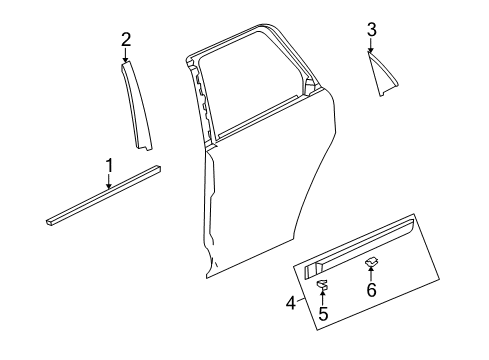 2
3
1
4
5
6