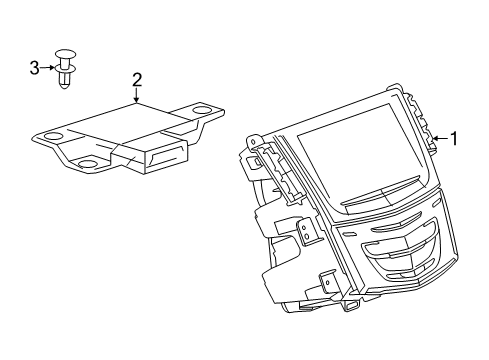 3
2
1