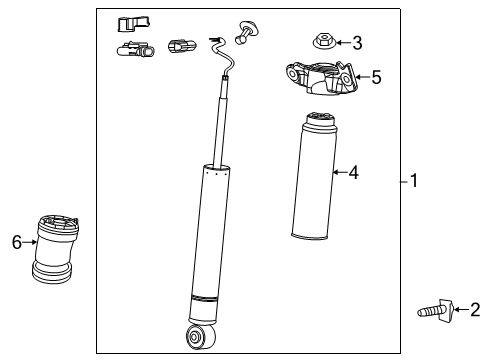 3
5
4
1
6
2