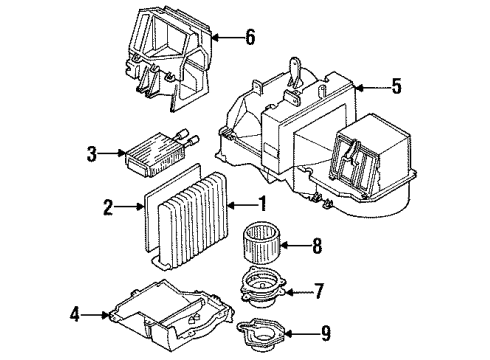 6
5
3
2
1
8
7
4
9