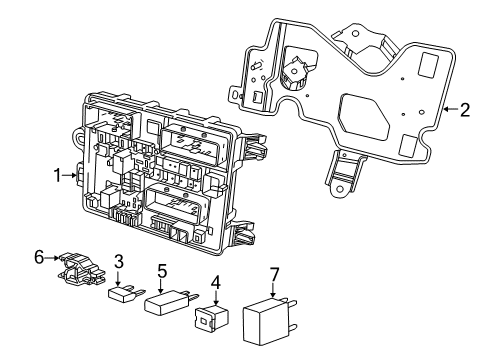 2
1
6
3
5
4
7