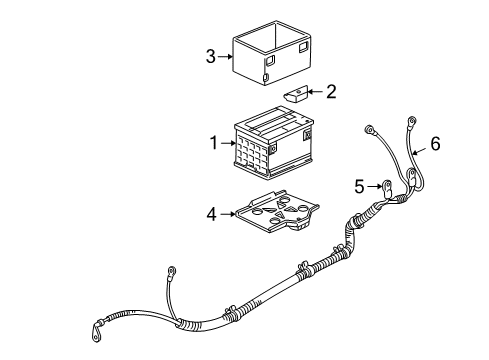 3
2
1
6
5
4