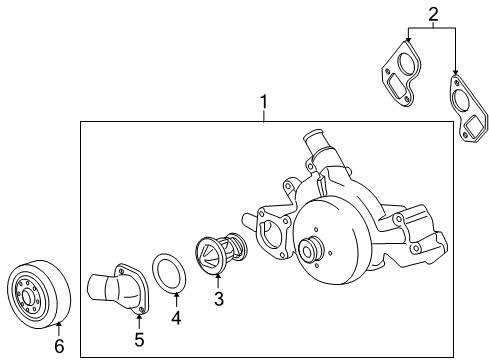 2
1
3
4
5
6