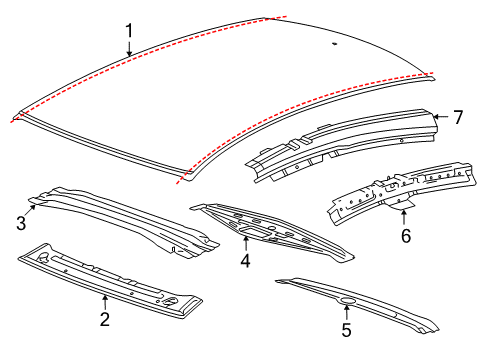 1
7
3
6
4
2
5