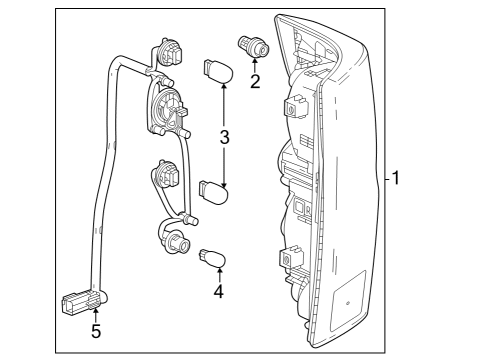 2
3
1
4
5