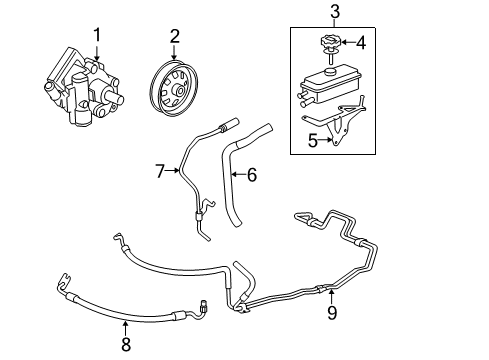 1
2
3
4
5
7
6
9
8