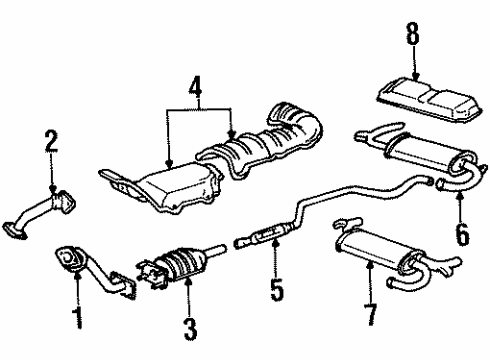 8
4
2
6
5
7
1
3