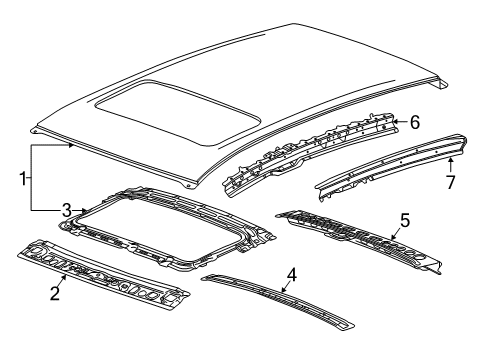 6
7
1
3
5
2
4