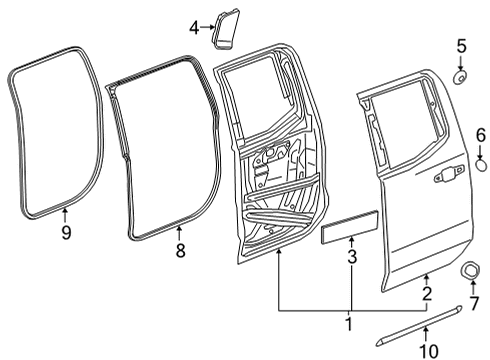 4
5
6
9
8
3
2
7
1
10