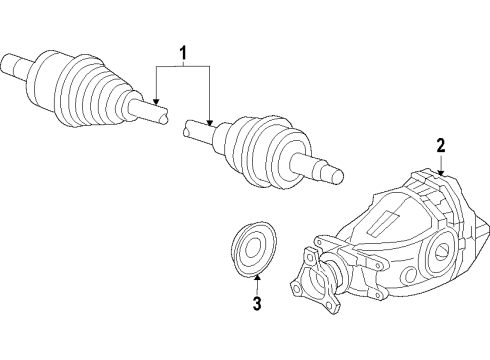 1
2
3