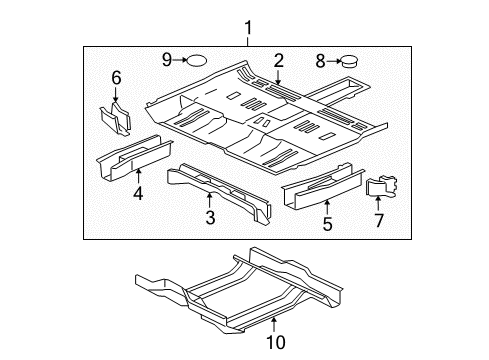 1
9
2
8
6
4
3
5
7
10