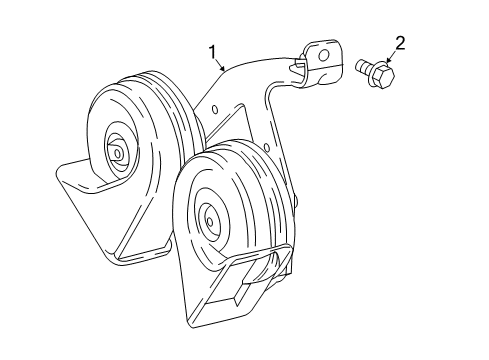 1
2