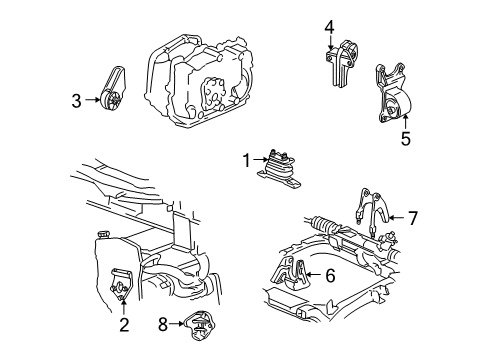 4
3
5
1
7
6
2
8