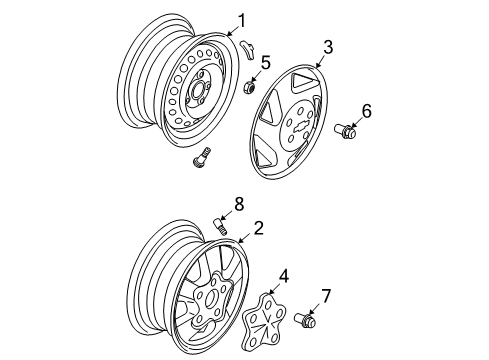 1
5
3
6
8
2
4
7