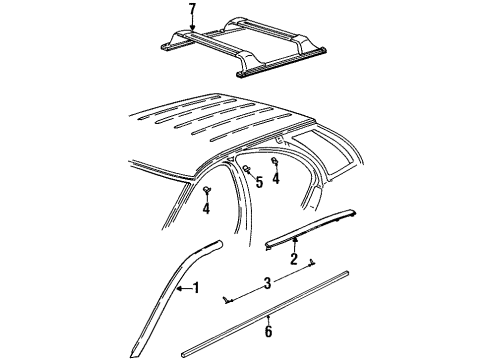 7
5
4
4
2
3
1
6