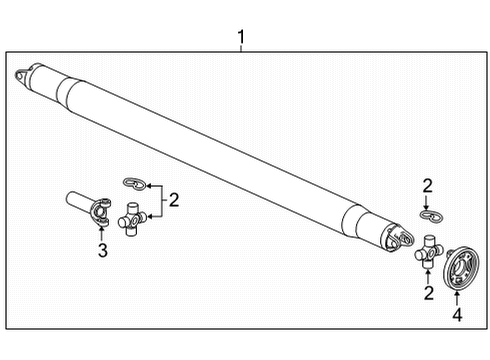 1
2
2
3
2
4