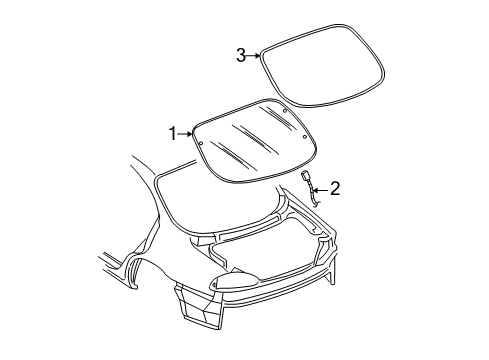 3
1
2