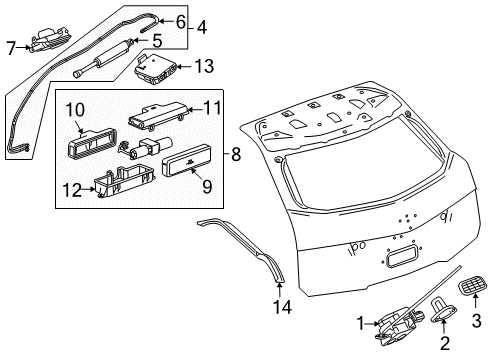 6
4
7
5
13
10
11
8
12
9
14
1
2
3