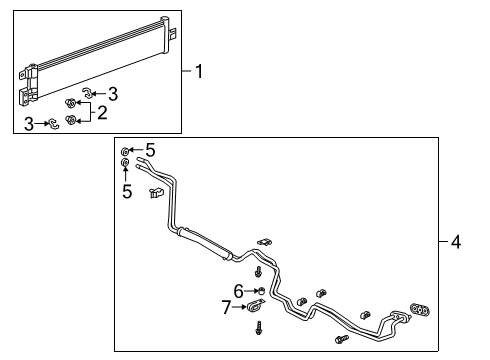 1
3
2
3
5
5
4
6
7