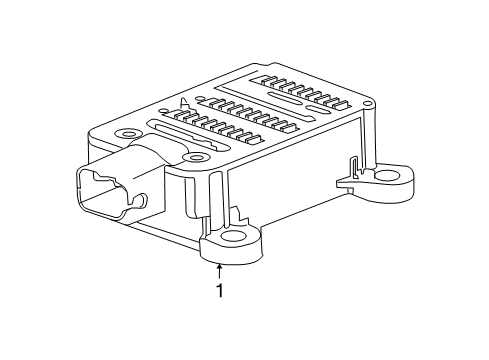 1