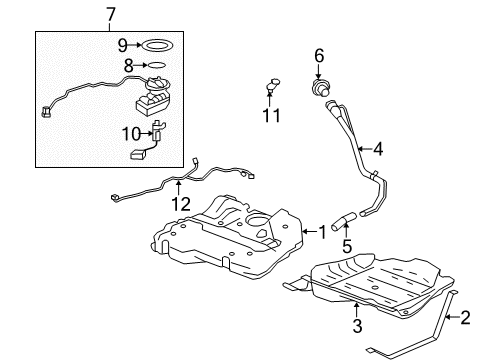 7
9
8
10
6
11
4
12
1
5
3
2