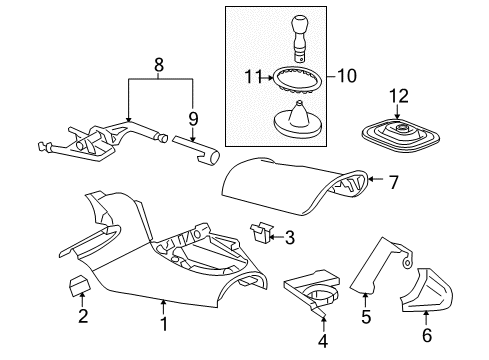 8
9
11
10
12
7
3
2
1
4
5
6