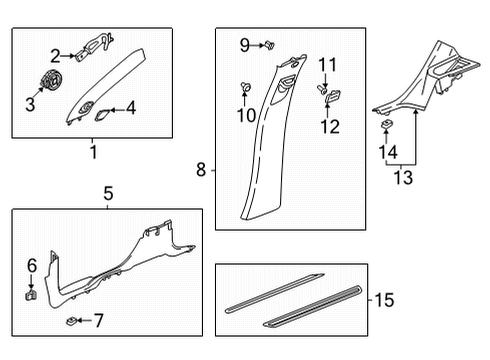 2
3
4
1
9
11
10
12
8
14
13
5
6
7
15