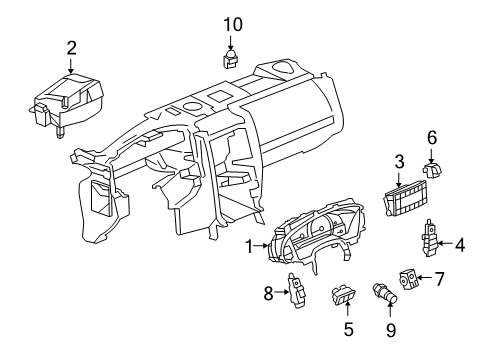 10
2
6
3
1
4
7
8
5
9