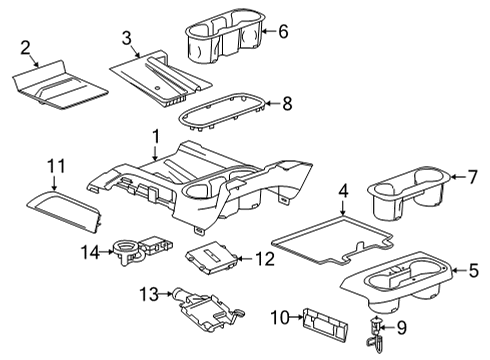 2
3
6
8
1
11
7
4
14
12
5
13
10
9