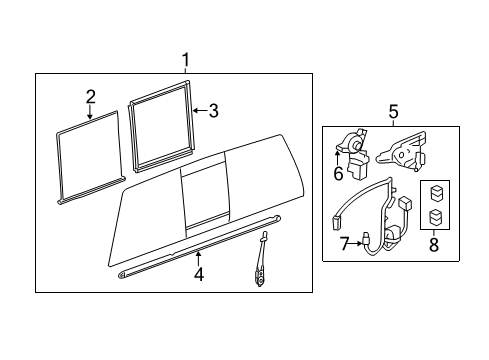 1
2
3
4
5
6
7
8