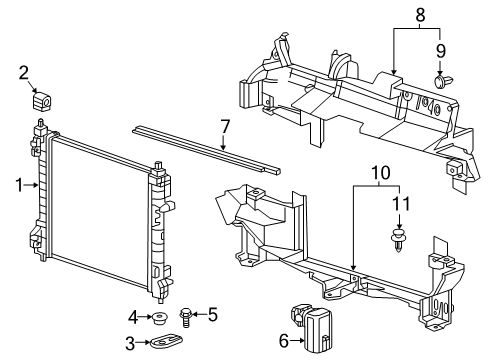 8
9
2
7
1
10
11
4
5
3
6