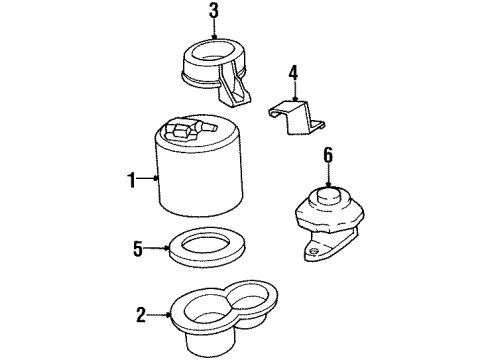 3
4
6
1
5
2