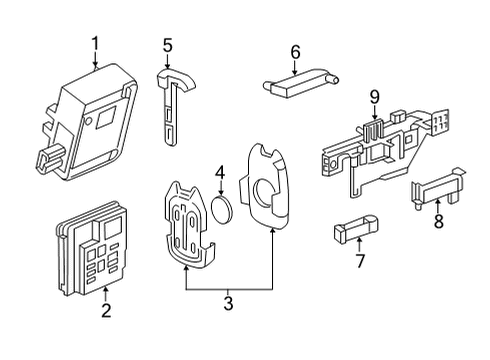 1
5
6
9
4
8
7
2
3