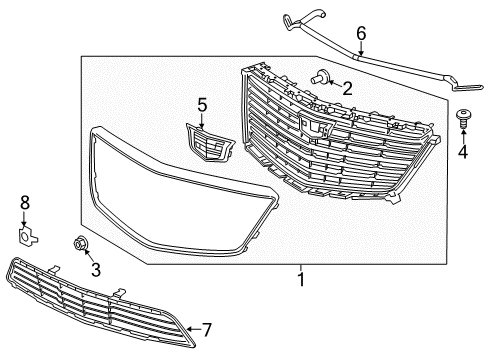 6
2
5
4
8
3
1
7