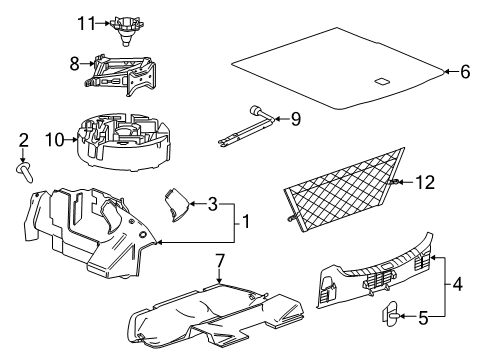 11
8
6
9
2
10
12
3
1
7
4
5