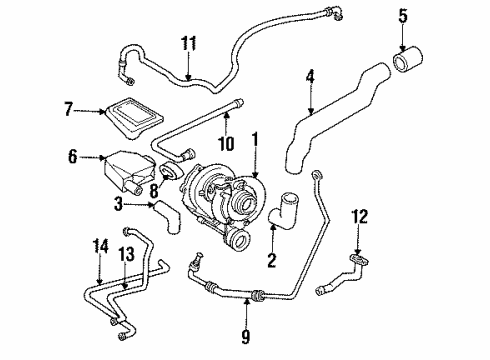 11
5
4
7
10
1
6
8
3
12
2
14
13
9