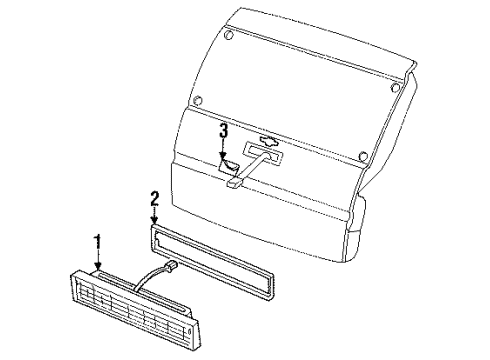 3
2
1