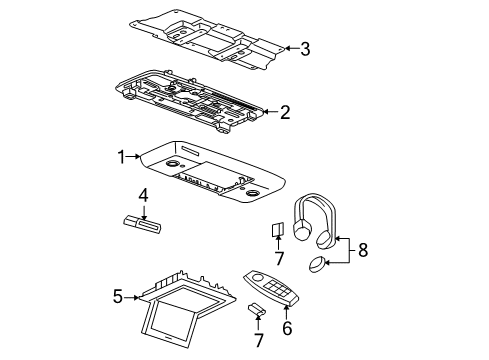 3
2
1
4
7
8
5
6
7