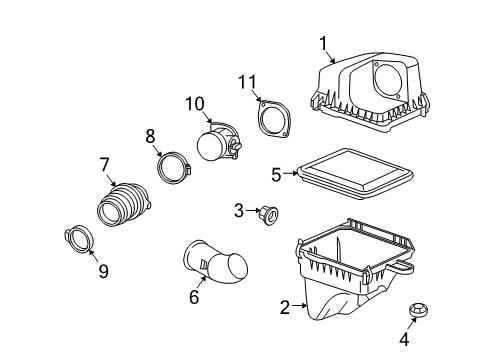 1
11
10
8
7
5
3
9
6
2
4