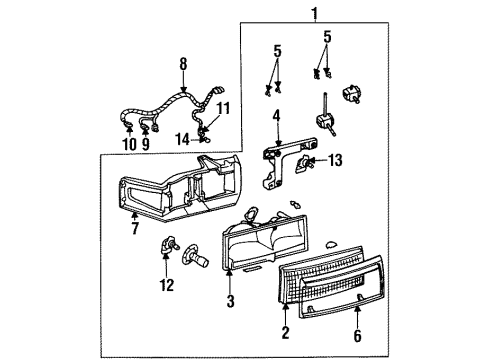 1
5
5
8
11
4
10 9
14
13
7
12
3
2
6