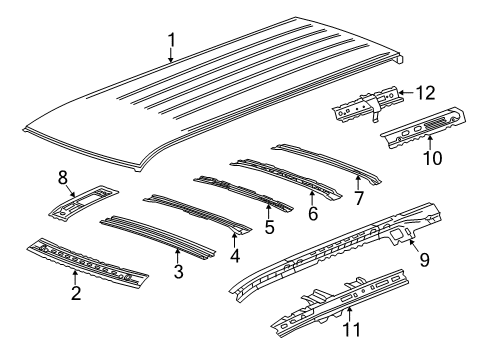 1
12
10
8
7
6
5
4
3
2
9
11