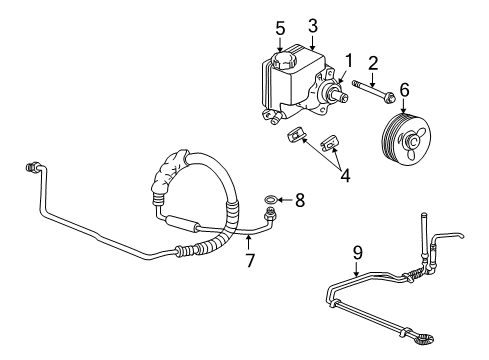 5
3
1
2
6
4
8
7
9