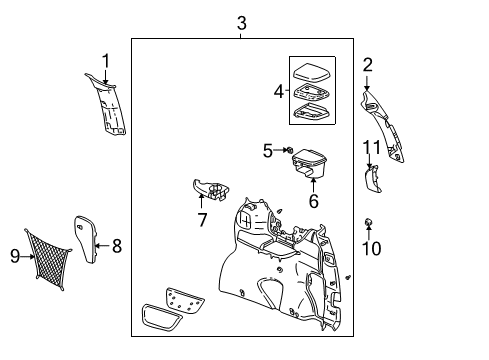 3
1
2
4
5
11
6
7
8
9
10