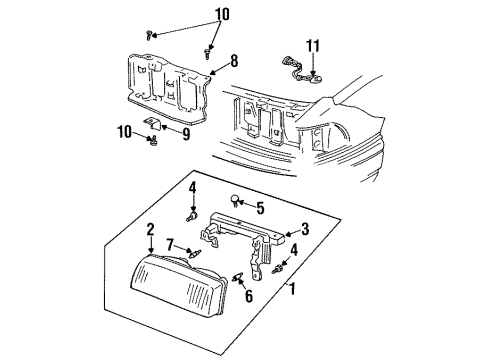 10
11
8
10
9
4
5
3
2
7
4
6
1