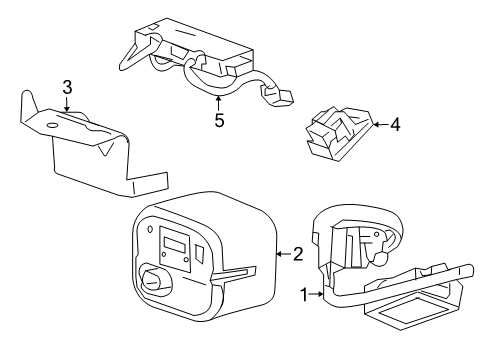 3
5
4
2
1