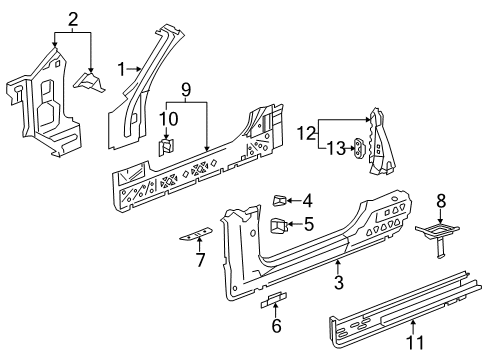 2
1
9
10
12
13
4
5
8
7
3
6
11