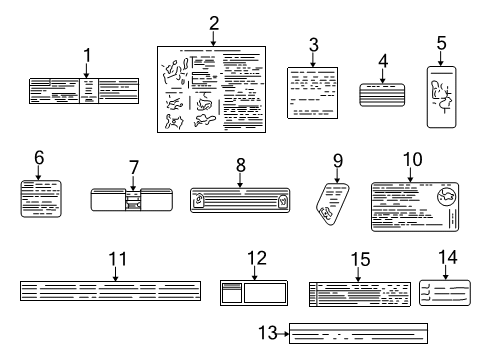 1
2
3
4
5
6
7
8
9
10
11
12
15
14
13