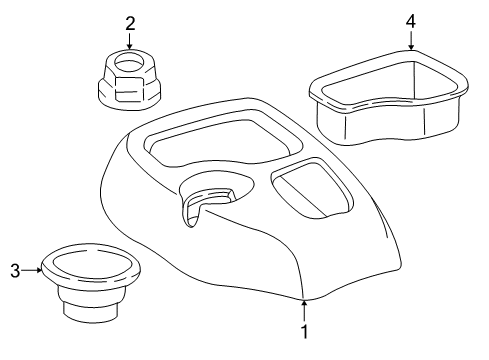 2
4
3
1